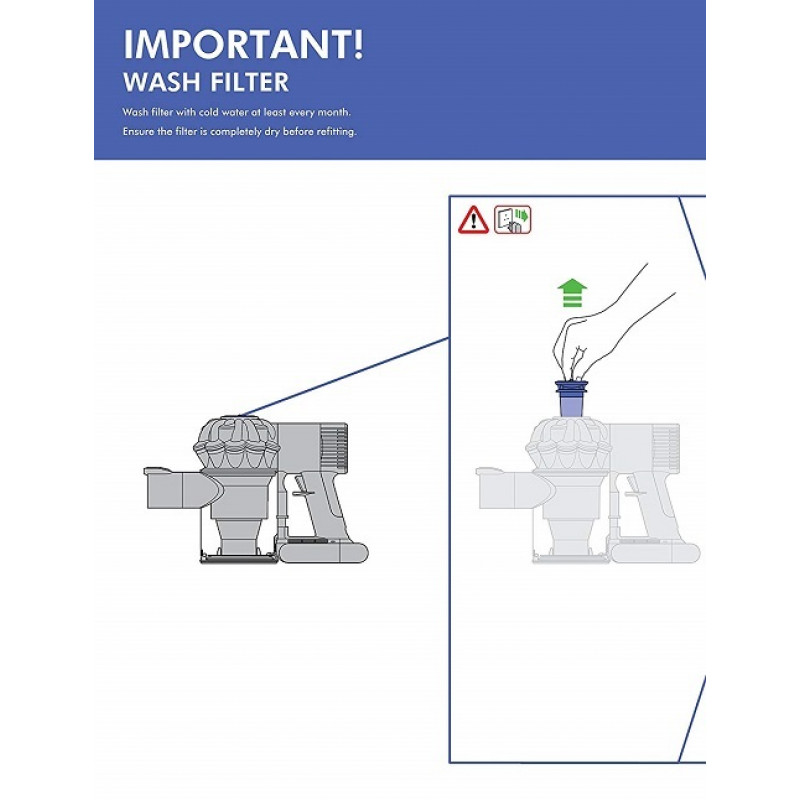 IMPORTANT!
WASH FILTER

Wash filter with cold water at least every month.
Ensure the filter is completely dry before refitting.