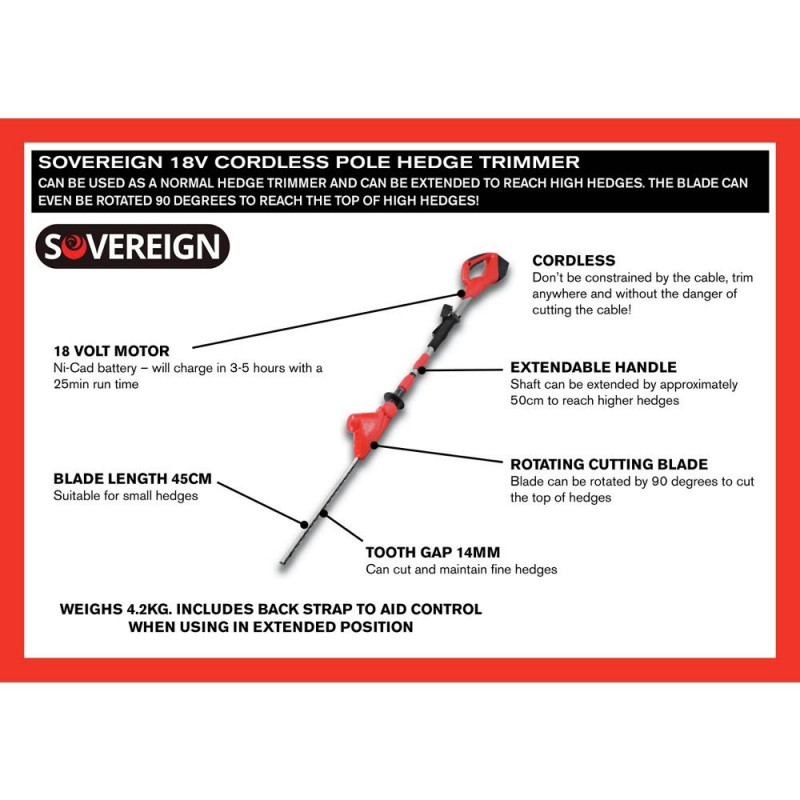 SOVEREIGN 18V CORDLESS POLE HEDGE TRIMMER
CAN BE USED AS A NORMAL HEDGE TRIMMER AND CAN BE EXTENDED TO REACH HIGH HEDGES. THE BLADE CAN EVEN BE ROTATED 90 DEGREES TO REACH THE TOP OF HIGH HEDGES!

SOVEREIGN

CORDLESS
Don't be constrained by the cable, trim anywhere and without the danger of cutting the cable!

18 VOLT MOTOR
Ni-Cad battery – will charge in 3-5 hours with a 25min run time

EXTENDABLE HANDLE
Shaft can be extended by approximately 50cm to reach higher hedges

ROTATING CUTTING BLADE
Blade can be rotated by 90 degrees to cut the top of hedges

BLADE LENGTH 45CM
Suitable for small hedges

TOOTH GAP 14MM
Can cut and maintain fine hedges

WEIGHS 4.2KG. INCLUDES BACK STRAP TO AID CONTROL WHEN USING IN EXTENDED POSITION